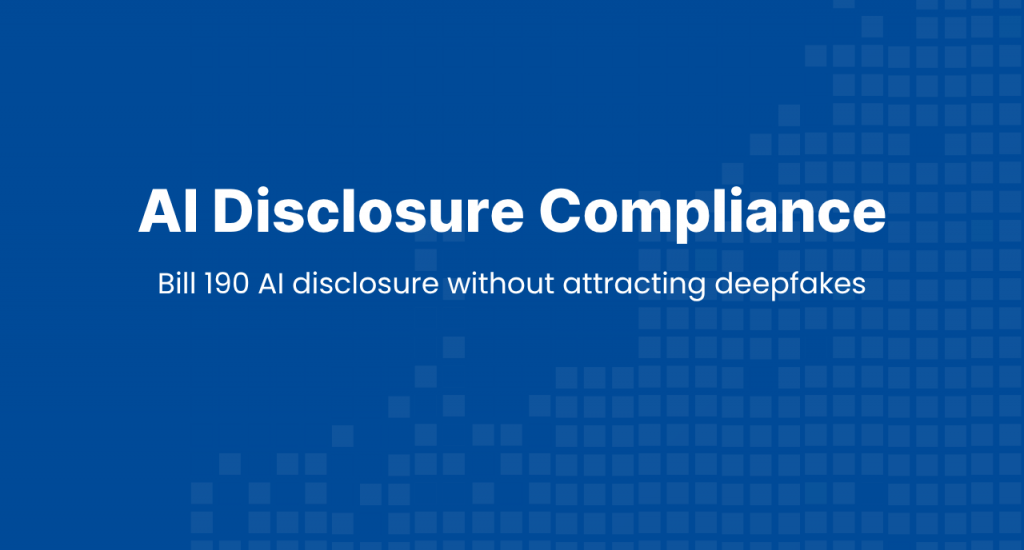 AI Disclosure Compliance

Bill 190 AI disclosure without attracting deepfakes